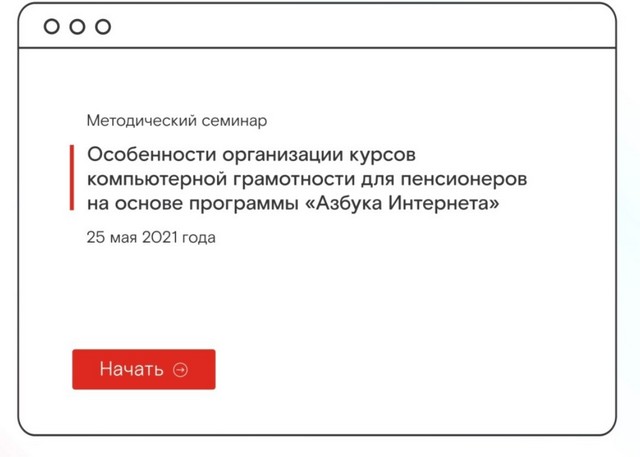 Методический семинар

Особенности организации курсов компьютерной грамотности для пенсионеров на основе программы «Азбука Интернета»

25 мая 2021 года

Начать